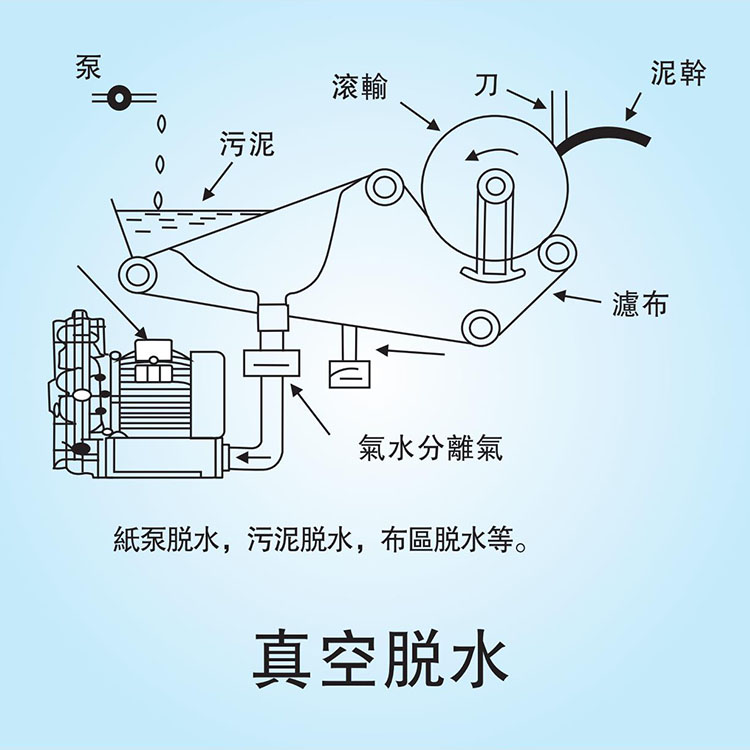 泵

滾輪

刀

泥幹

污泥

濾布

氣水分離氣

紙泵脫水，污泥脫水，布區脫水等。

真空脫水