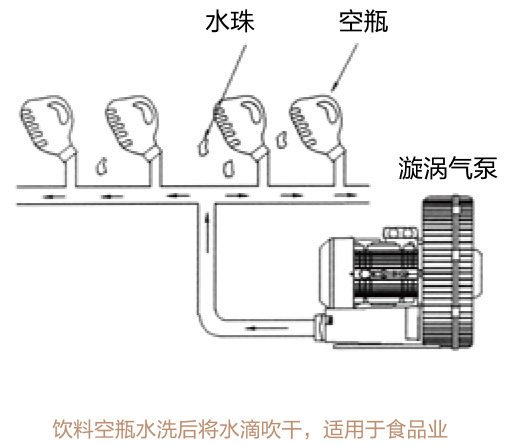 水珠
空瓶
漩涡气泵
饮料空瓶水洗后将水滴吹干，适用于食品业