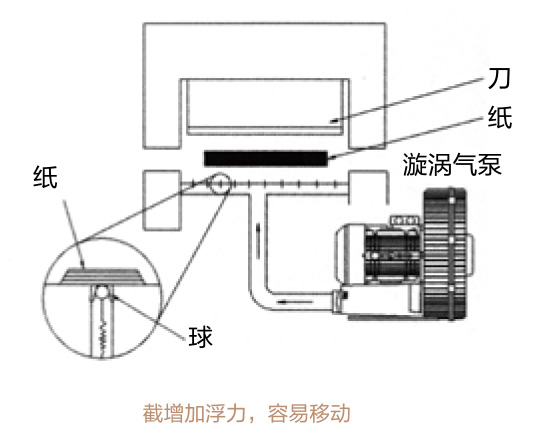 刀
纸
漩涡气泵
纸
球
截增加浮力，容易移动